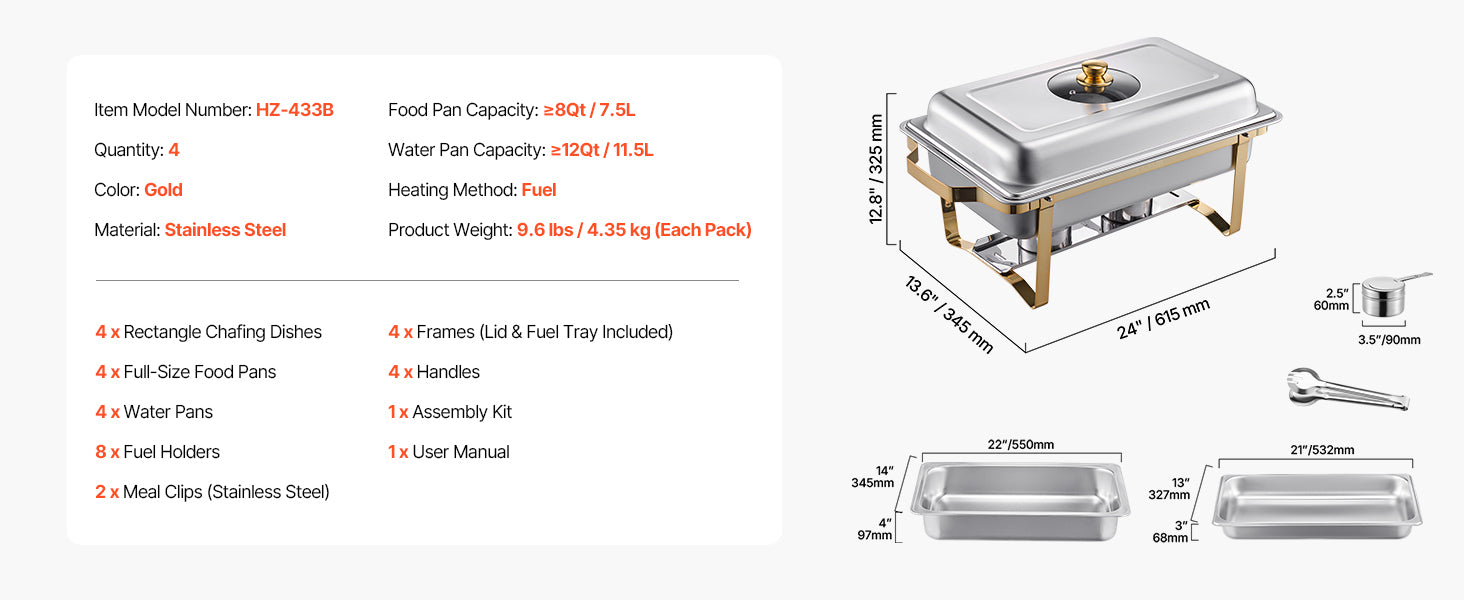 Item Model Number: HZ-433B
Quantity: 4
Color: Gold
Material: Stainless Steel

Food Pan Capacity: ≥8Qt / 7.5L
Water Pan Capacity: ≥12Qt / 11.5L
Heating Method: Fuel
Product Weight: 9.6 lbs / 4.35 kg (Each Pack)

4 x Rectangle Chafing Dishes
4 x Full-Size Food Pans
4 x Water Pans
8 x Fuel Holders
2 x Meal Clips (Stainless Steel)

4 x Frames (Lid & Fuel Tray Included)
4 x Handles
1 x Assembly Kit
1 x User Manual

12.8" / 325 mm
13.6" / 345 mm
24" / 615 mm

2.5" 60mm
3.5"/90mm

22"/550mm
14" 345mm
4" 97mm

21"/532mm
13" 327mm
3" 68mm