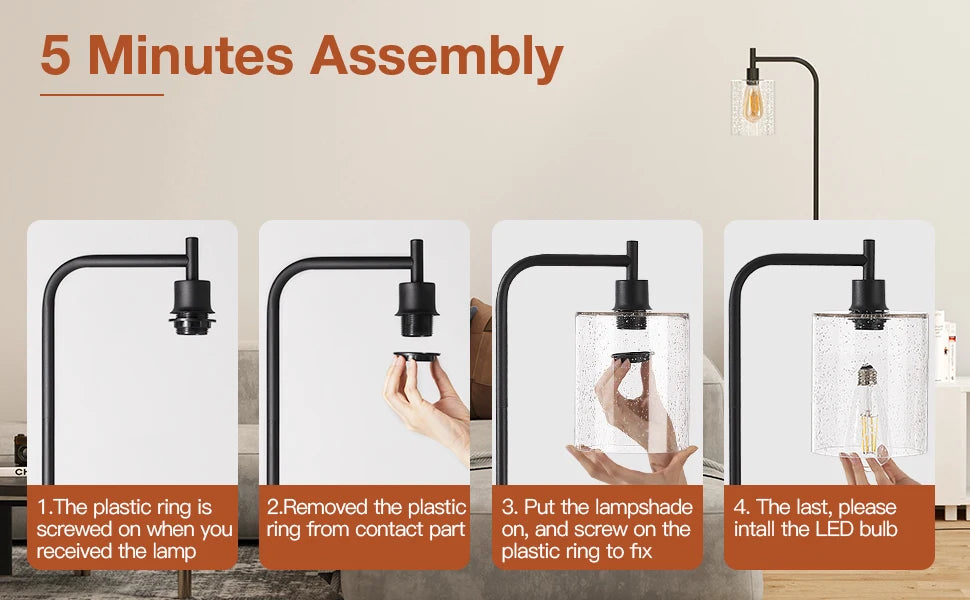 5 Minutes Assembly

1.The plastic ring is screwed on when you received the lamp

2.Removed the plastic ring from contact part

3. Put the lampshade on, and screw on the plastic ring to fix

4. The last, please intall the LED bulb