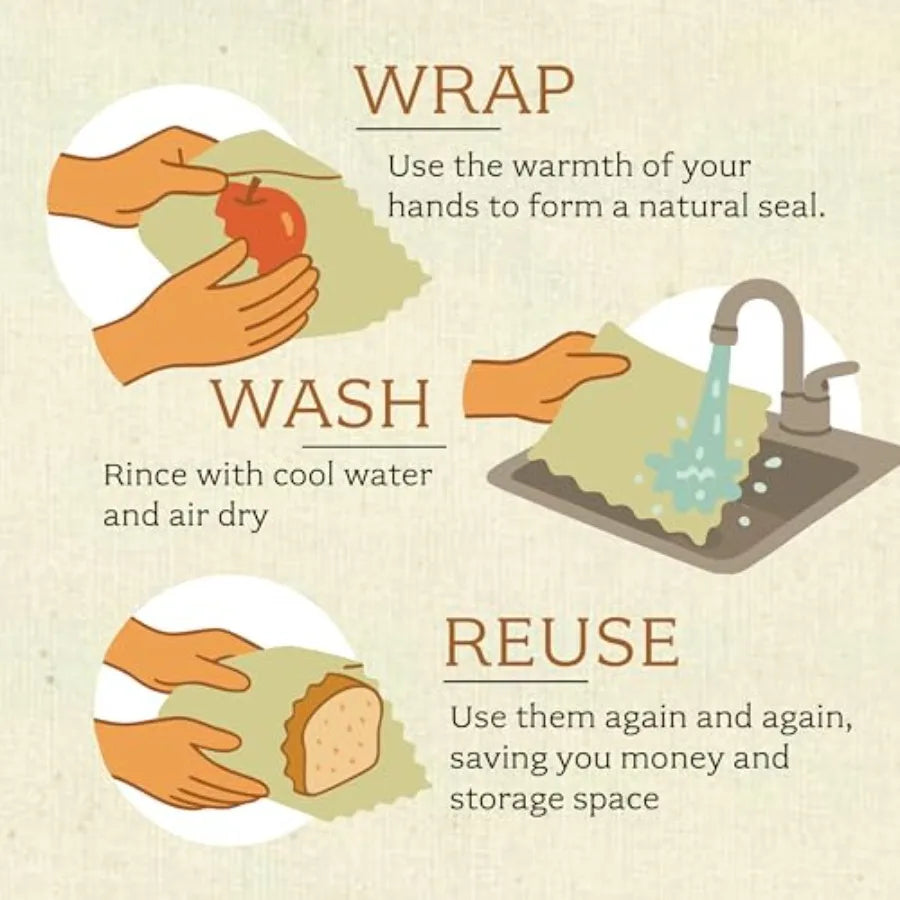 WRAP

Use the warmth of your hands to form a natural seal.

WASH

Rince with cool water and air dry

REUSE

Use them again and again, saving you money and storage space